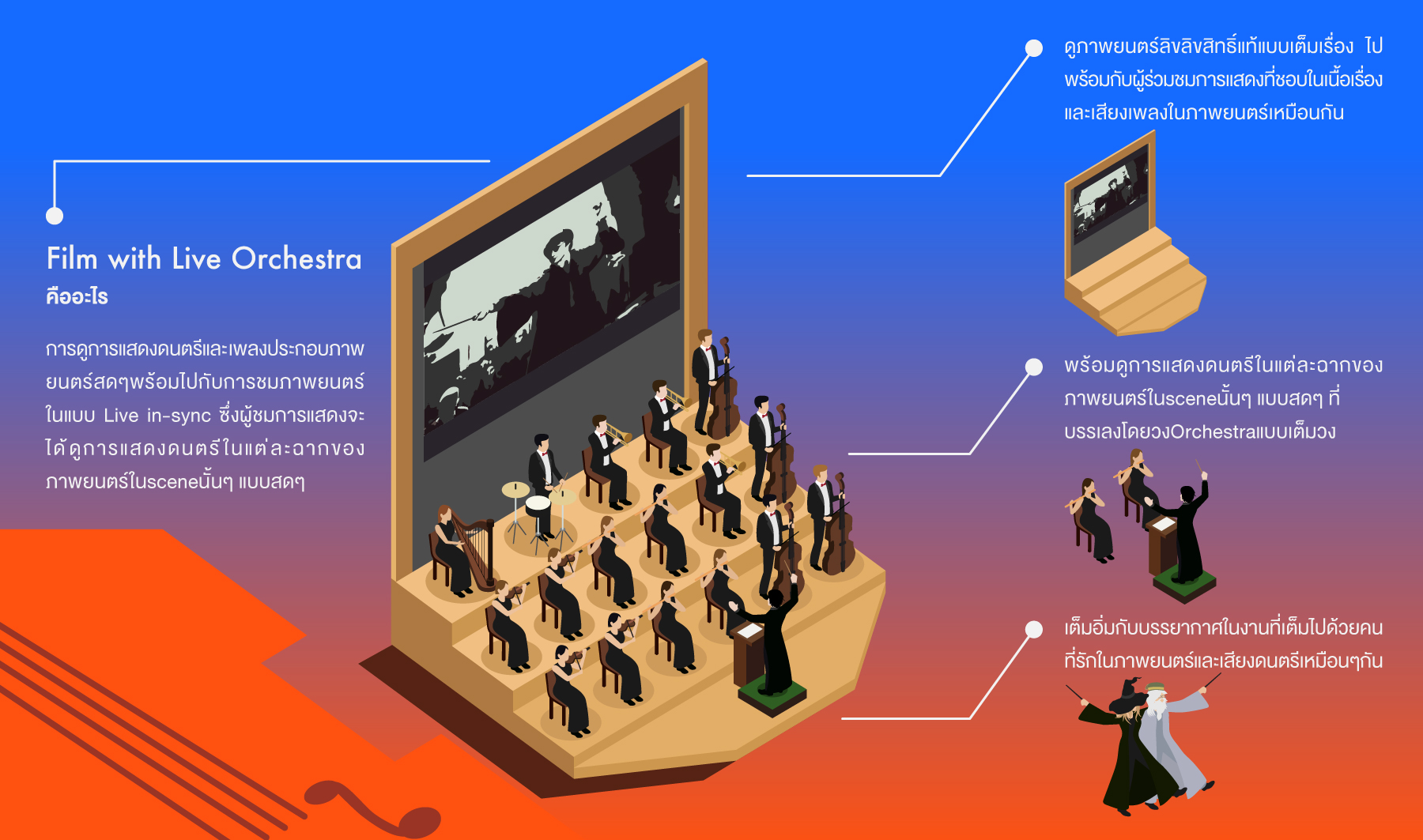 Film with Live Orchestra
คืออะไร

การดูการแสดงดนตรีและเพลงประกอบภาพยนตร์สดๆพร้อมไปกับการชมภาพยนตร์ในแบบ Live in-sync ซึ่งผู้ชมการแสดงจะได้ดูการแสดงดนตรีในแต่ละฉากของภาพยนตร์ในsceneนั้นๆ แบบสดๆ

ดูภาพยนตร์ลิขสิทธิ์แท้แบบเต็มเรื่อง ไปพร้อมกับผู้ร่วมชมการแสดงที่ชอบในเนื้อเรื่องและเสียงเพลงในภาพยนตร์เหมือนกัน

พร้อมดูการแสดงดนตรีในแต่ละฉากของภาพยนตร์ในsceneนั้นๆ แบบสดๆ ที่บรรเลงโดยวงOrchestraแบบเต็มวง

เต็มอิ่มกับบรรยากาศในงานที่เต็มไปด้วยคนที่รักในภาพยนตร์และเสียงดนตรีเหมือนๆกัน